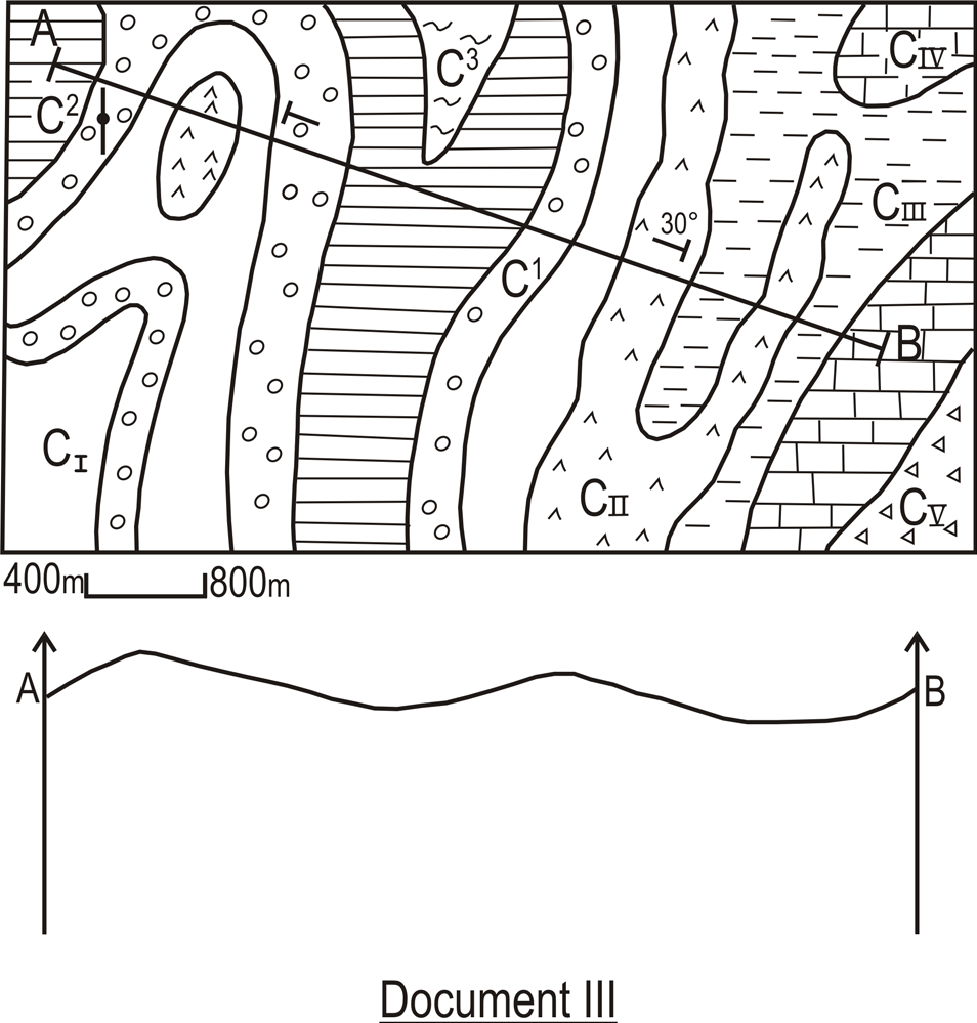 A

$C^2$

$C^3$

$C_{IV}$

$C_{III}$

30°

$C^1$

B

$C_I$

$C_{II}$

$C_V$

400m 800m

A

B

Document III